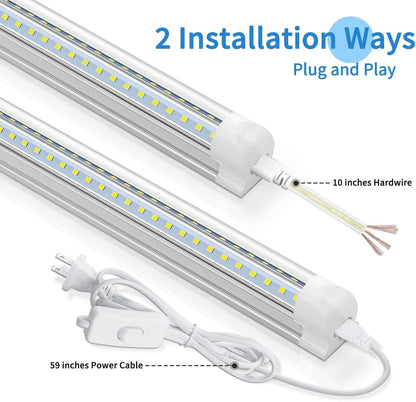 2 Installation Ways
Plug and Play

10 inches Hardwire

59 inches Power Cable