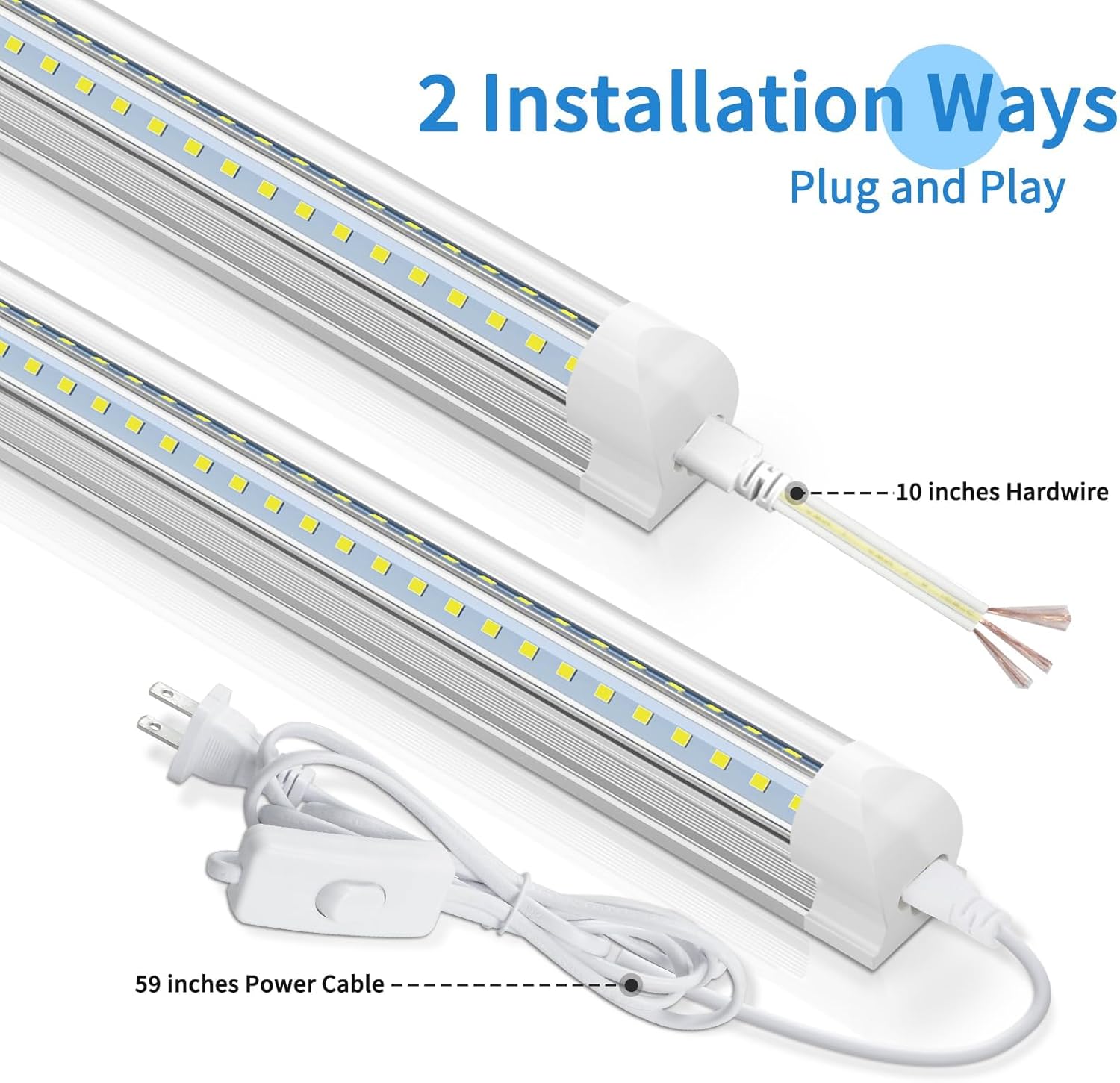 2 Installation Ways
Plug and Play

10 inches Hardwire

59 inches Power Cable