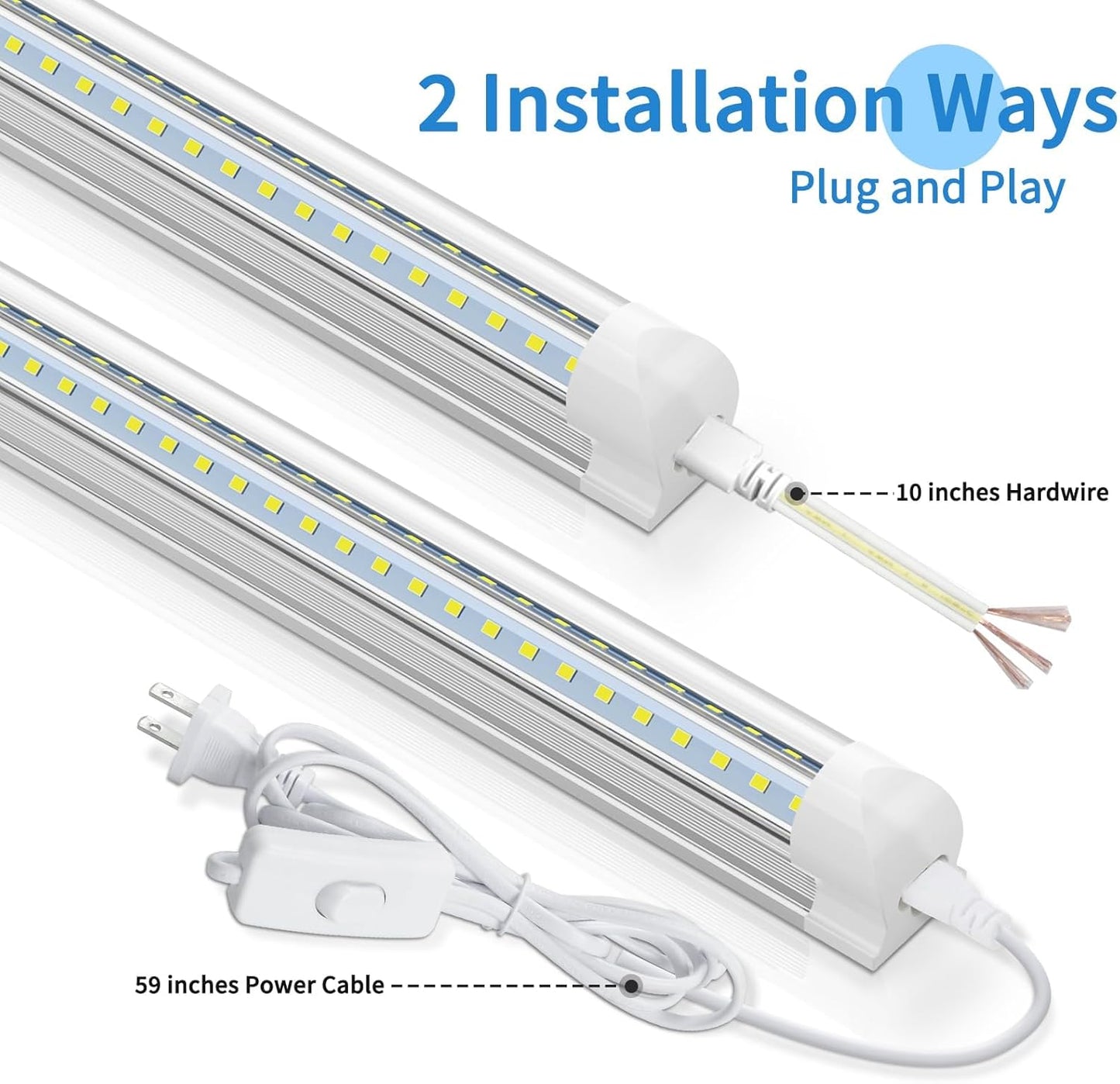 2 Installation Ways

Plug and Play

10 inches Hardwire

59 inches Power Cable