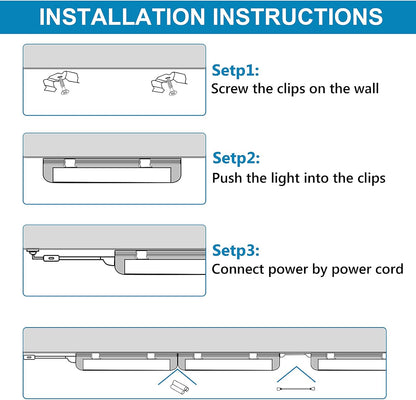 INSTALLATION INSTRUCTIONS

Setp1:
Screw the clips on the wall

Setp2:
Push the light into the clips

Setp3:
Connect power by power cord